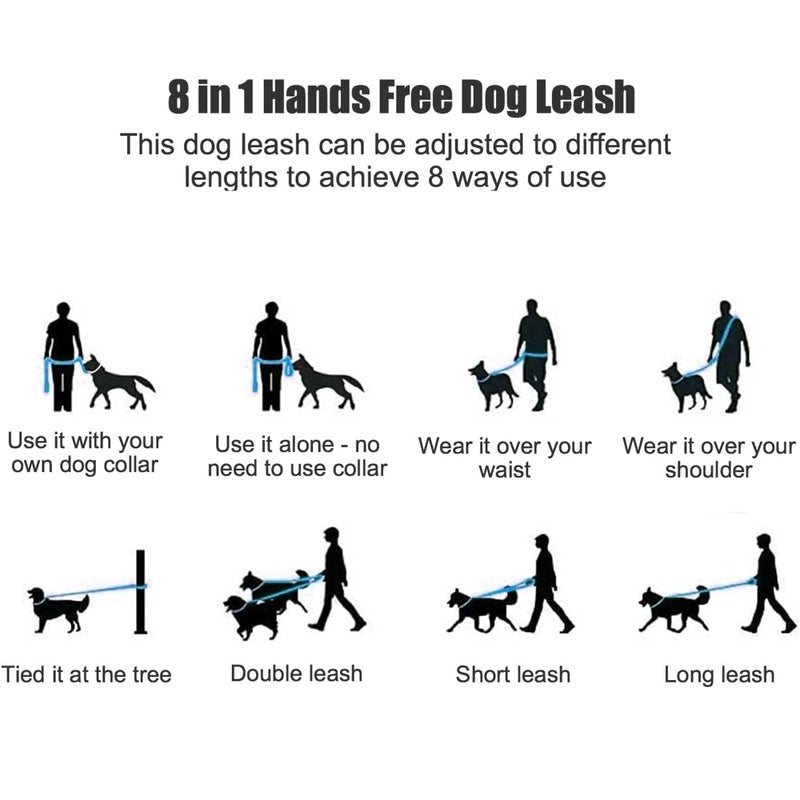 8 in 1 Hands Free Dog Leash

This dog leash can be adjusted to different lengths to achieve 8 ways of use

Use it with your own dog collar

Use it alone - no need to use collar

Wear it over your waist

Wear it over your shoulder

Tied it at the tree

Double leash

Short leash

Long leash